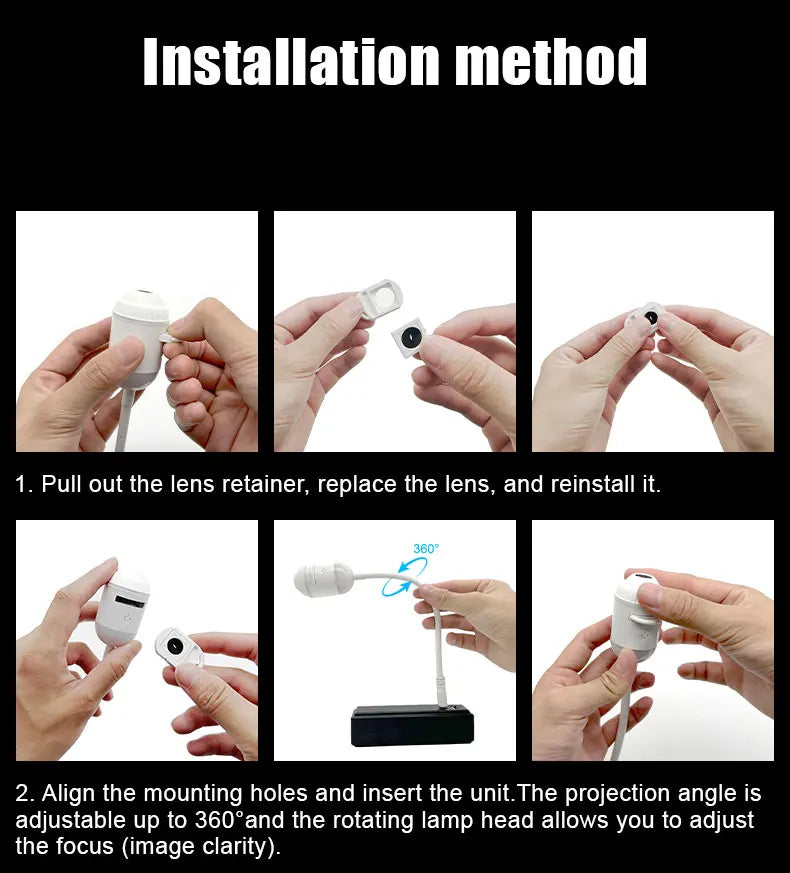 Installation method

1. Pull out the lens retainer, replace the lens, and reinstall it.

360°

2. Align the mounting holes and insert the unit.The projection angle is adjustable up to 360°and the rotating lamp head allows you to adjust the focus (image clarity).